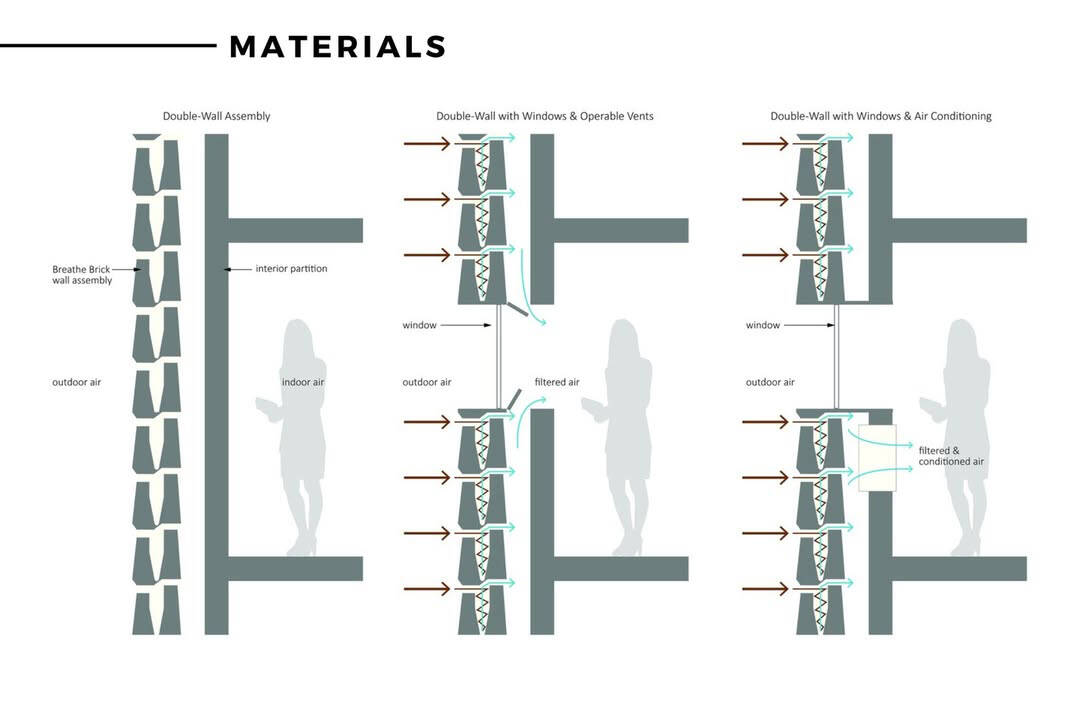 MATERIALS

Double-Wall Assembly

Breathe Brick wall assembly

interior partition

outdoor air

indoor air

Double-Wall with Windows & Operable Vents

window

outdoor air

filtered air

Double-Wall with Windows & Air Conditioning

window

outdoor air

filtered & conditioned air